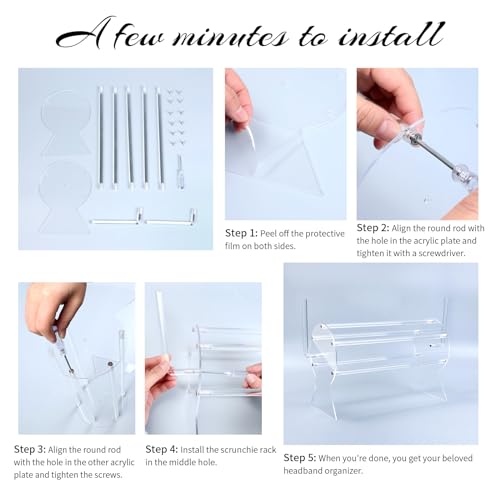 A few minutes to install

Step 1: Peel off the protective film on both sides.

Step 2: Align the round rod with the hole in the acrylic plate and tighten it with a screwdriver.

Step 3: Align the round rod with the hole in the other acrylic plate and tighten the screws.

Step 4: Install the scrunchie rack in the middle hole.

Step 5: When you're done, you get your beloved headband organizer.