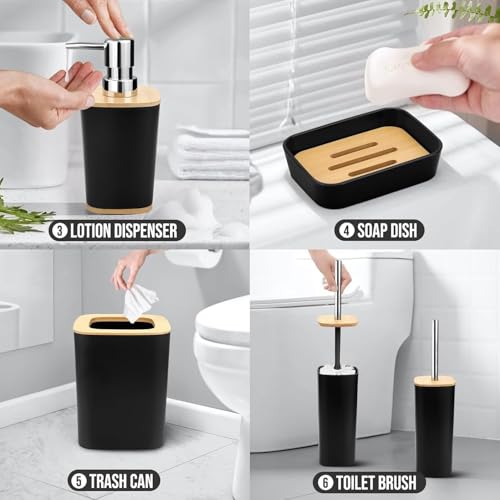 3 LOTION DISPENSER

4 SOAP DISH

5 TRASH CAN

6 TOILET BRUSH