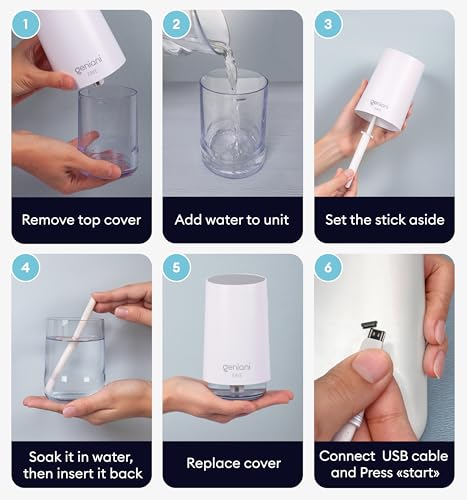 1

geniani

Remove top cover

2

Add water to unit

3

geniani

Set the stick aside

4

Soak it in water, then insert it back

5

geniani

Replace cover

6

Connect USB cable and Press «start»