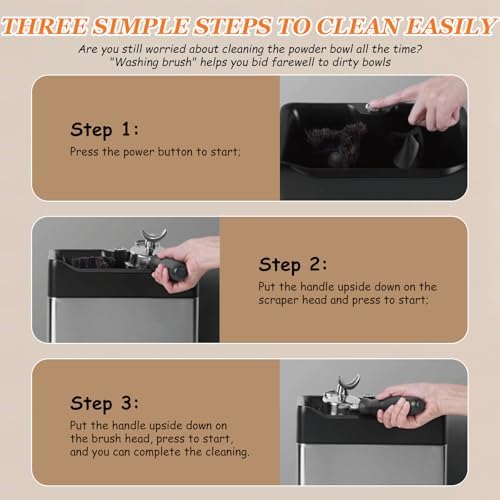 THREE SIMPLE STEPS TO CLEAN EASILY

Are you still worried about cleaning the powder bowl all the time?
"Washing brush" helps you bid farewell to dirty bowls

Step 1:
Press the power button to start;

Step 2:
Put the handle upside down on the scraper head and press to start;

Step 3:
Put the handle upside down on the brush head, press to start, and you can complete the cleaning.