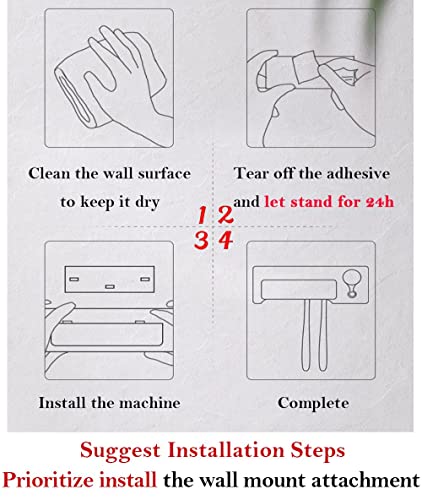 Clean the wall surface to keep it dry

Tear off the adhesive and let stand for 24h

1 2
3 4

Install the machine

Complete

Suggest Installation Steps
Prioritize install the wall mount attachment