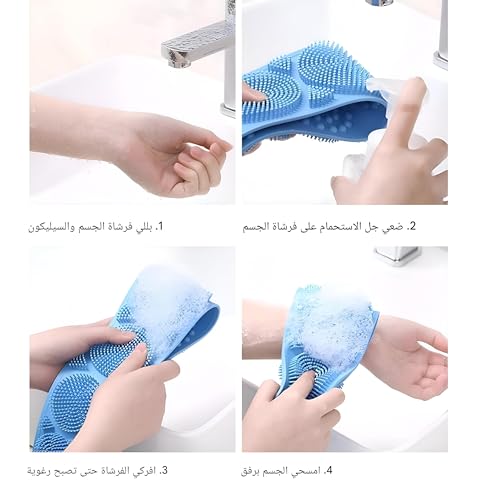 1. بللي فرشاة الجسم والسيليكون

2. ضعي جل الاستحمام على فرشاة الجسم

3. افركي الفرشاة حتى تصبح رغوية

4. امسحي الجسم برفق