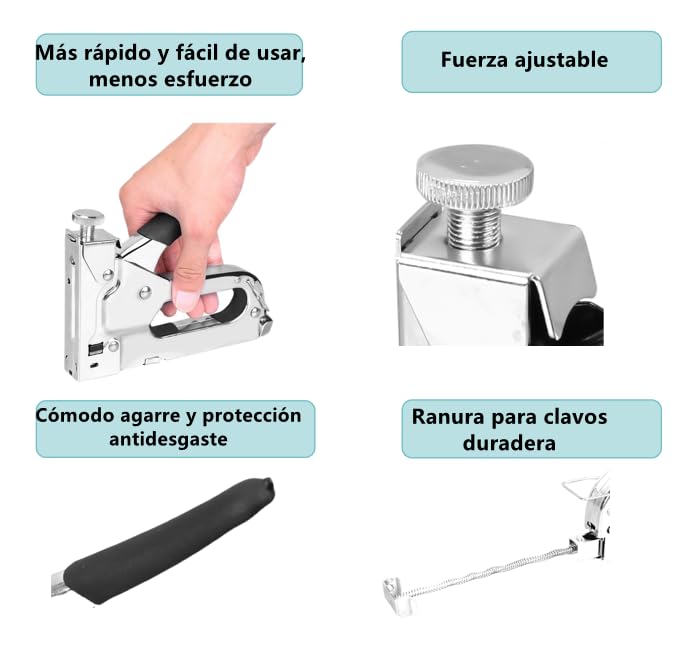 Más rápido y fácil de usar, menos esfuerzo

Fuerza ajustable

Cómodo agarre y protección antidesgaste

Ranura para clavos duradera