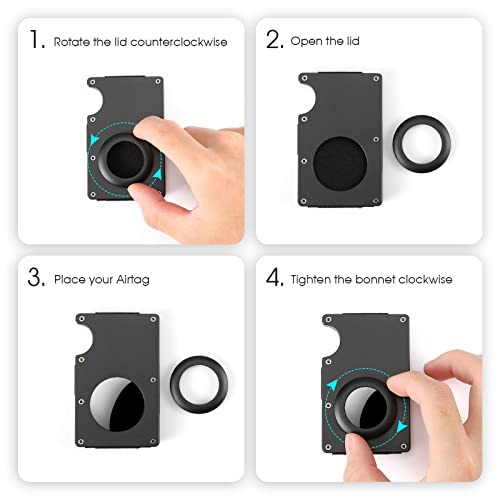 1. Rotate the lid counterclockwise

2. Open the lid

3. Place your Airtag

4. Tighten the bonnet clockwise