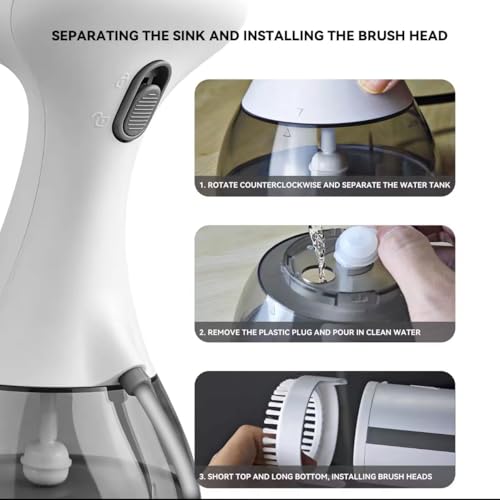 SEPARATING THE SINK AND INSTALLING THE BRUSH HEAD

1. ROTATE COUNTERCLOCKWISE AND SEPARATE THE WATER TANK

2. REMOVE THE PLASTIC PLUG AND POUR IN CLEAN WATER

3. SHORT TOP AND LONG BOTTOM, INSTALLING BRUSH HEADS