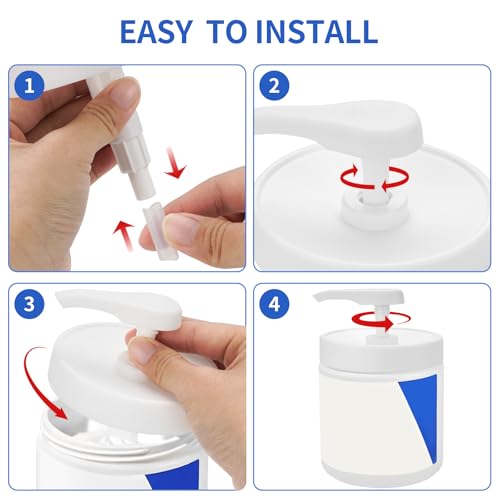 EASY TO INSTALL

1

2

3

4