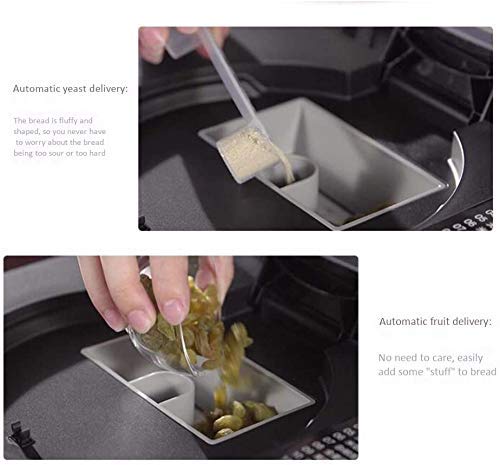 Automatic yeast delivery:

The bread is fluffy and shaped, so you never have to worry about the bread being too sour or too hard

Automatic fruit delivery:

No need to care, easily add some "stuff" to bread