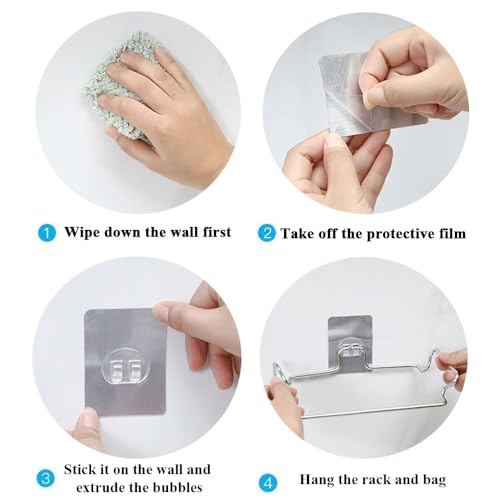 1 Wipe down the wall first

2 Take off the protective film

3 Stick it on the wall and extrude the bubbles

4 Hang the rack and bag