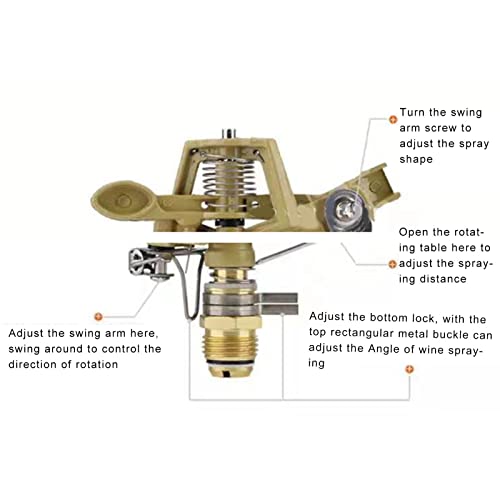 Turn the swing arm screw to adjust the spray shape

Open the rotating table here to adjust the spraying distance

Adjust the swing arm here, swing around to control the direction of rotation

Adjust the bottom lock, with the top rectangular metal buckle can adjust the Angle of wine spraying