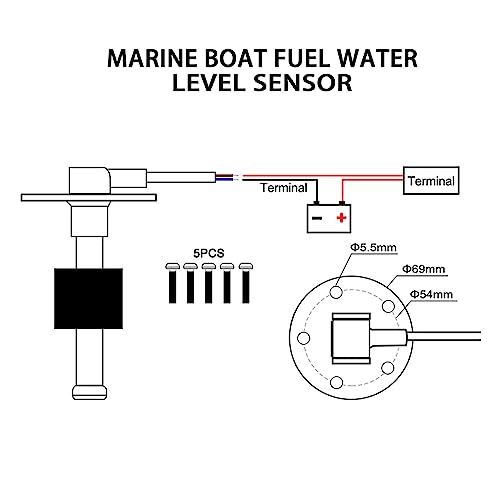 MARINE BOAT FUEL WATER LEVEL SENSOR

Terminal

Terminal

−

+

5PCS

Φ5.5mm

Φ69mm

Φ54mm