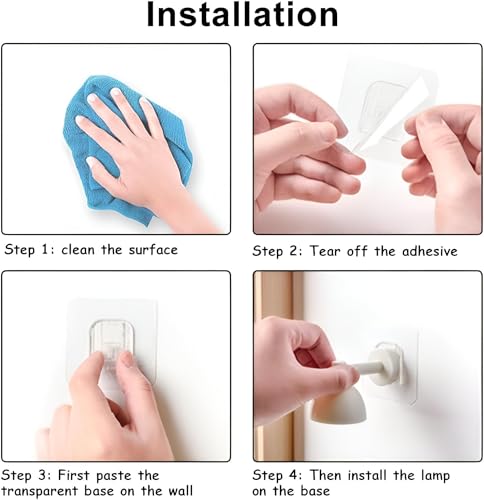 Installation

Step 1: clean the surface

Step 2: Tear off the adhesive

Step 3: First paste the transparent base on the wall

Step 4: Then install the lamp on the base