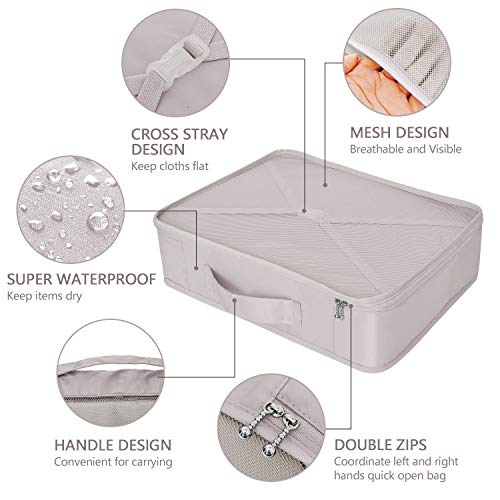 CROSS STRAY DESIGN
Keep cloths flat

MESH DESIGN
Breathable and Visible

SUPER WATERPROOF
Keep items dry

HANDLE DESIGN
Convenient for carrying

DOUBLE ZIPS
Coordinate left and right hands quick open bag