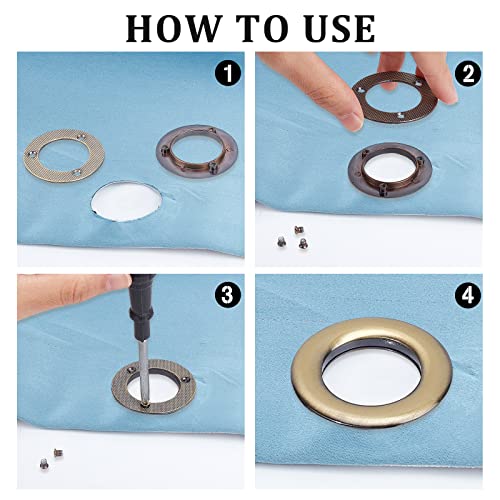 HOW TO USE

1

2

3

4