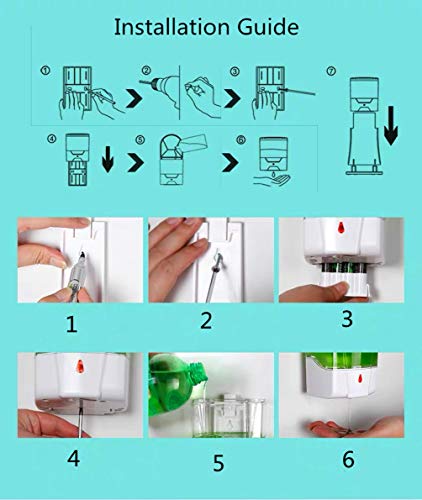 Installation Guide

①

②

③

⑦

④

⑤

⑥

1

2

3

4

5

6