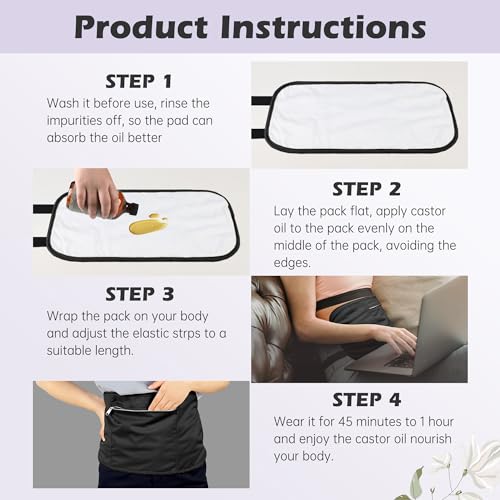 Product Instructions

STEP 1

Wash it before use, rinse the impurities off, so the pad can absorb the oil better

STEP 2

Lay the pack flat, apply castor oil to the pack evenly on the middle of the pack, avoiding the edges.

STEP 3

Wrap the pack on your body and adjust the elastic strps to a suitable length.

STEP 4

Wear it for 45 minutes to 1 hour and enjoy the castor oil nourish your body.