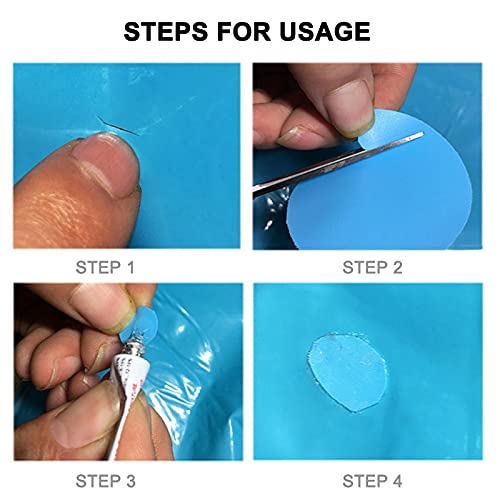 STEPS FOR USAGE

STEP 1

STEP 2

STEP 3

STEP 4