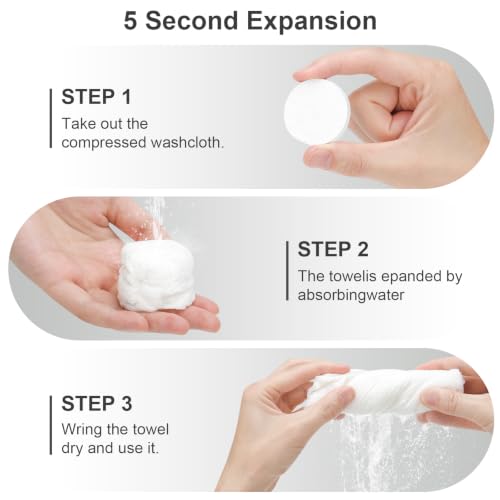 5 Second Expansion

STEP 1
Take out the compressed washcloth.

STEP 2
The towelis epanded by absorbingwater

STEP 3
Wring the towel dry and use it.