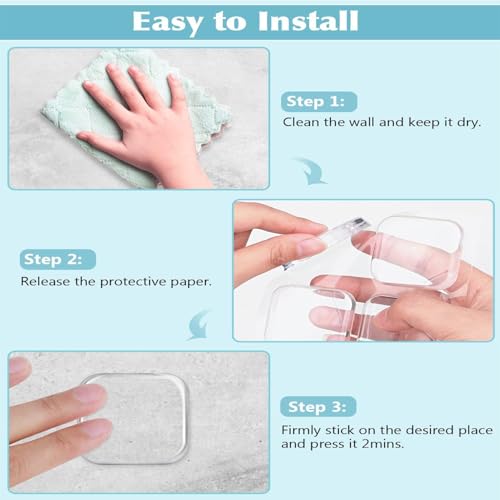 Easy to Install

Step 1:
Clean the wall and keep it dry.

Step 2:
Release the protective paper.

Step 3:
Firmly stick on the desired place and press it 2mins.