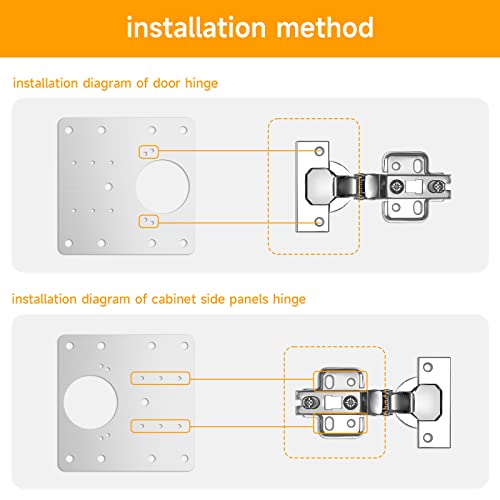 installation method

installation diagram of door hinge

installation diagram of cabinet side panels hinge