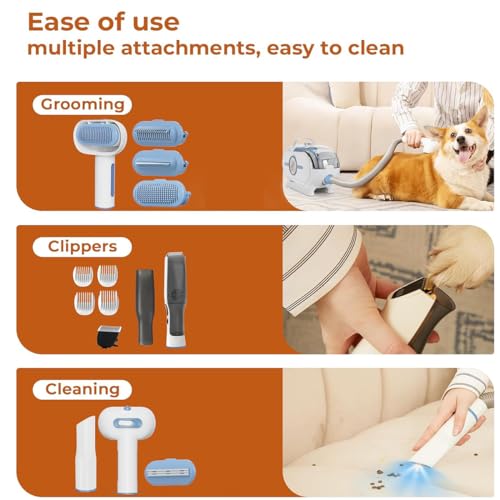 Ease of use
multiple attachments, easy to clean

Grooming

Clippers

Cleaning