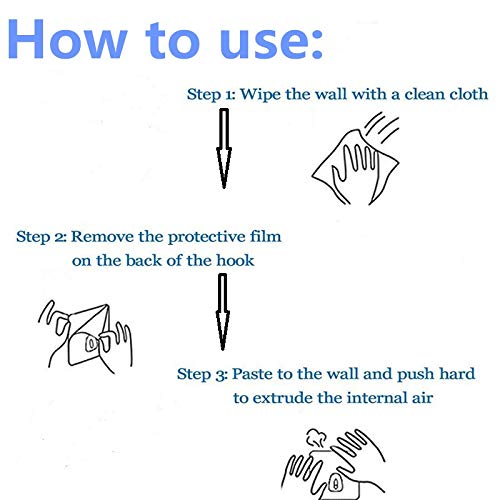 How to use:

Step 1: Wipe the wall with a clean cloth

Step 2: Remove the protective film on the back of the hook

Step 3: Paste to the wall and push hard to extrude the internal air