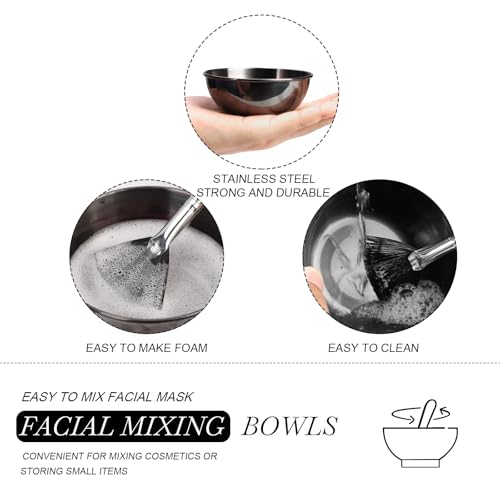 STAINLESS STEEL
STRONG AND DURABLE

EASY TO MAKE FOAM

EASY TO CLEAN

EASY TO MIX FACIAL MASK

FACIAL MIXING BOWLS

CONVENIENT FOR MIXING COSMETICS OR STORING SMALL ITEMS