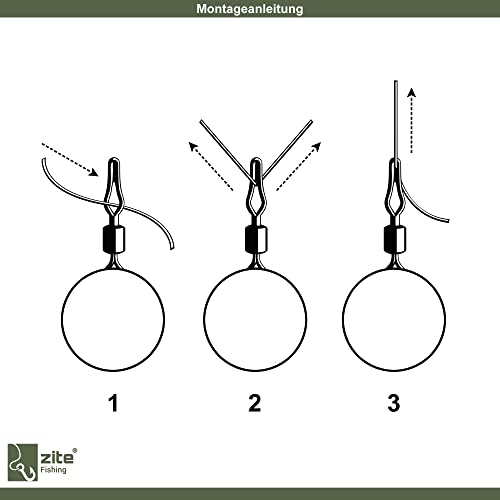 Montageanleitung

1

2

3

zite®
Fishing