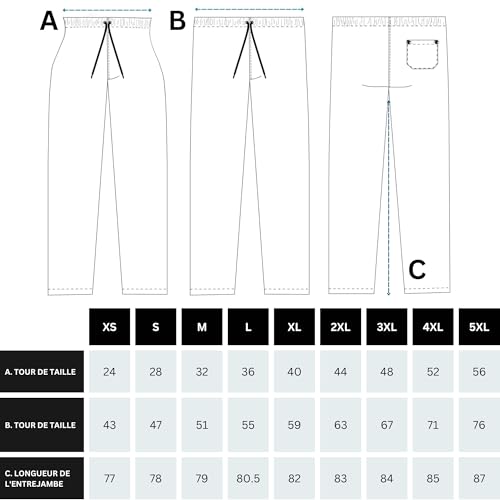 A

B

C

| | XS | S | M | L | XL | 2XL | 3XL | 4XL | 5XL |
|---|---|---|---|---|---|---|---|---|---|
| A. TOUR DE TAILLE | 24 | 28 | 32 | 36 | 40 | 44 | 48 | 52 | 56 |
| B. TOUR DE TAILLE | 43 | 47 | 51 | 55 | 59 | 63 | 67 | 71 | 76 |
| C. LONGUEUR DE L'ENTREJAMBE | 77 | 78 | 79 | 80.5 | 82 | 83 | 84 | 85 | 87 |