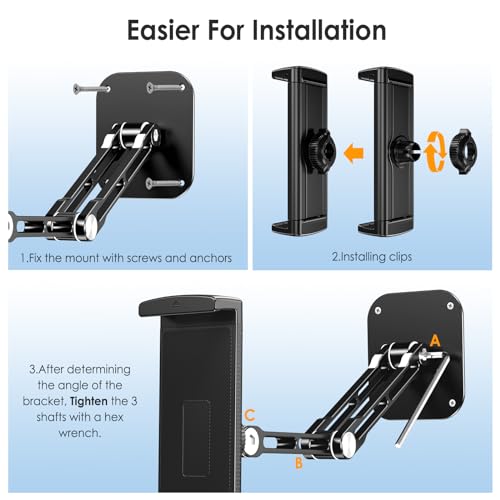 Easier For Installation

1.Fix the mount with screws and anchors

2.Installing clips

3.After determining the angle of the bracket, Tighten the 3 shafts with a hex wrench.

A

C

B