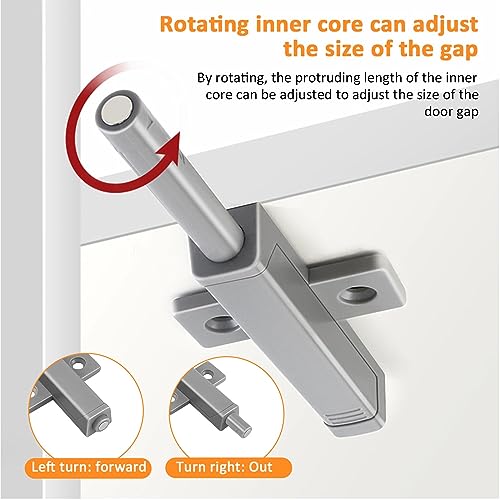 Rotating inner core can adjust the size of the gap

By rotating, the protruding length of the inner core can be adjusted to adjust the size of the door gap

Left turn: forward

Turn right: Out