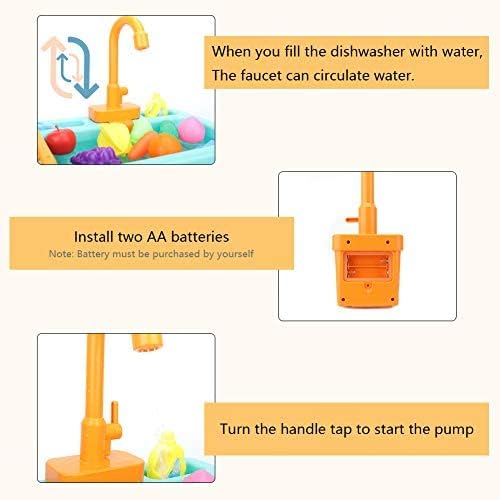 When you fill the dishwasher with water, The faucet can circulate water.

Install two AA batteries
Note: Battery must be purchased by yourself

Turn the handle tap to start the pump