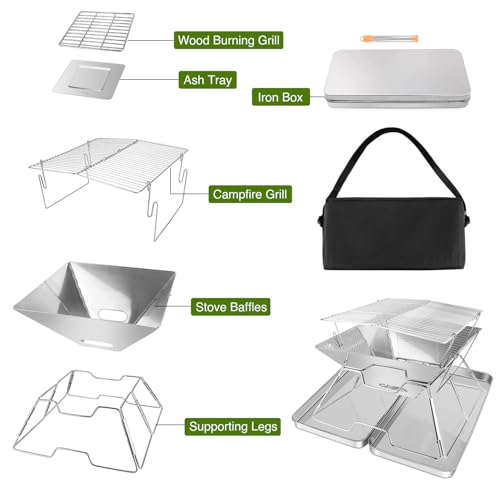 Wood Burning Grill

Ash Tray

Iron Box

Campfire Grill

Stove Baffles

Supporting Legs