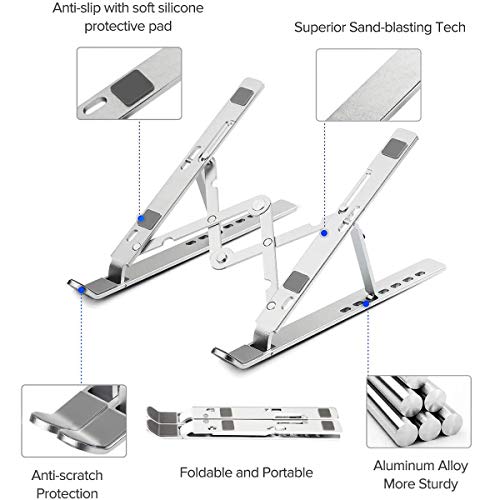 Anti-slip with soft silicone protective pad

Superior Sand-blasting Tech

Anti-scratch Protection

Foldable and Portable

Aluminum Alloy More Sturdy