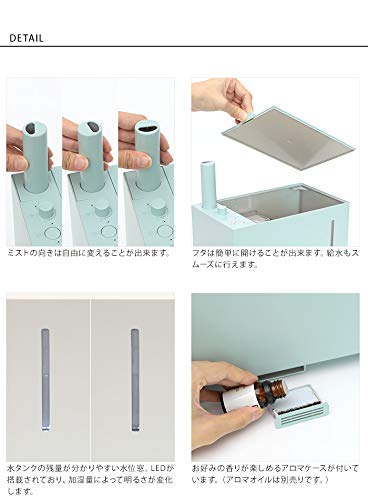 DETAIL

ミストの向きは自由に変えることが出来ます。

フタは簡単に開けることが出来ます。給水もスムーズに行えます。

水タンクの残量が分かりやすい水位窓。LEDが搭載されており、加湿量によって明るさが変化します。

お好みの香りが楽しめるアロマケースが付いています。（アロマオイルは別売りです。）