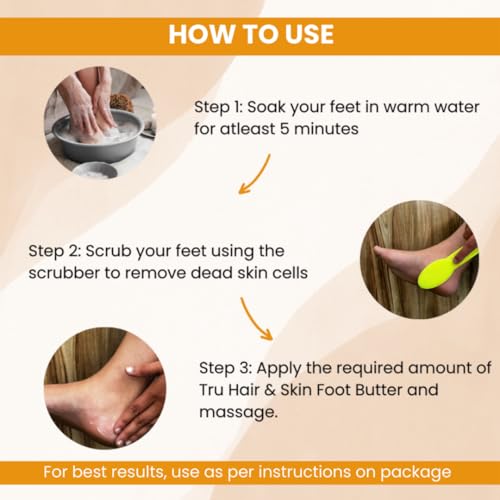 HOW TO USE

Step 1: Soak your feet in warm water for atleast 5 minutes

Step 2: Scrub your feet using the scrubber to remove dead skin cells

Step 3: Apply the required amount of Tru Hair & Skin Foot Butter and massage.

For best results, use as per instructions on package