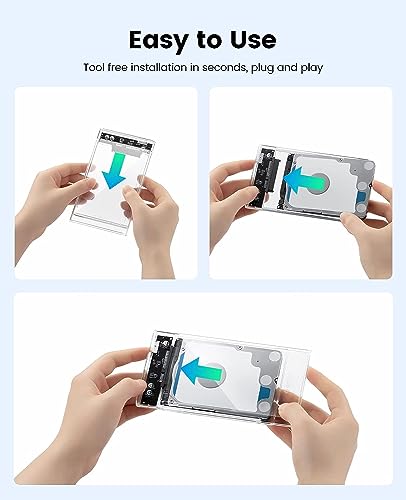 Easy to Use

Tool free installation in seconds, plug and play