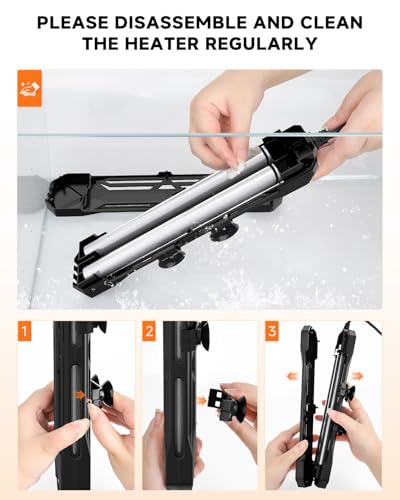 PLEASE DISASSEMBLE AND CLEAN THE HEATER REGULARLY

1

2

3