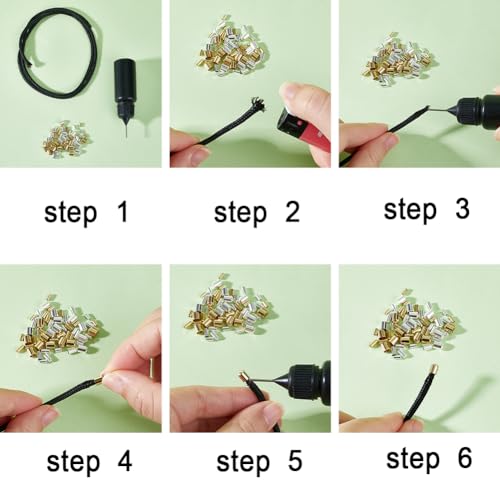 step 1

step 2

step 3

step 4

step 5

step 6