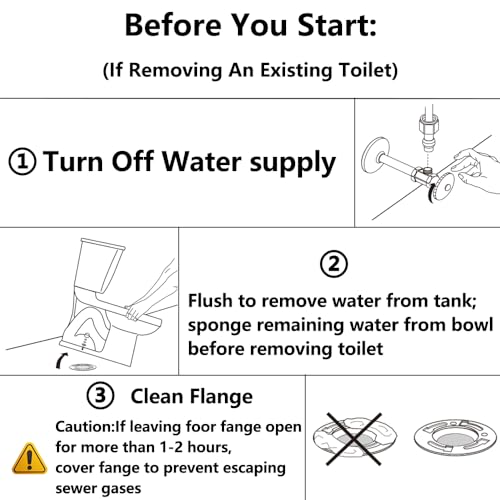 Before You Start:

(If Removing An Existing Toilet)

① Turn Off Water supply

②

Flush to remove water from tank; sponge remaining water from bowl before removing toilet

③ Clean Flange

Caution:If leaving foor fange open for more than 1-2 hours, cover fange to prevent escaping sewer gases