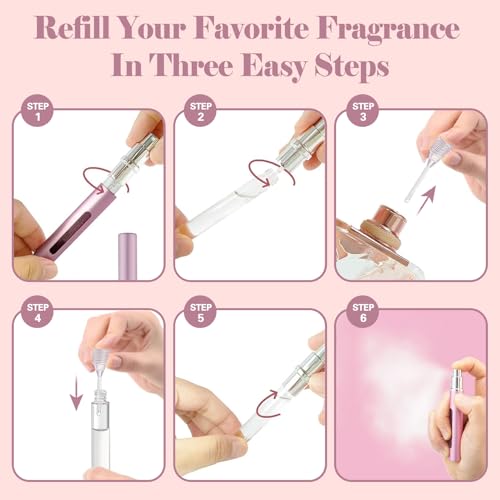 Refill Your Favorite Fragrance In Three Easy Steps

STEP 1

STEP 2

STEP 3

STEP 4

STEP 5

STEP 6