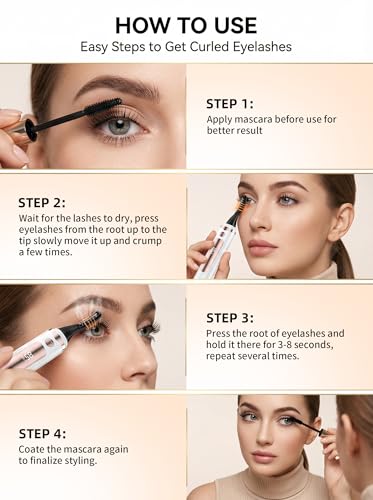 HOW TO USE
Easy Steps to Get Curled Eyelashes

STEP 1:
Apply mascara before use for better result

STEP 2:
Wait for the lashes to dry, press eyelashes from the root up to the tip slowly move it up and crump a few times.

STEP 3:
Press the root of eyelashes and hold it there for 3-8 seconds, repeat several times.

STEP 4:
Coate the mascara again to finalize styling.