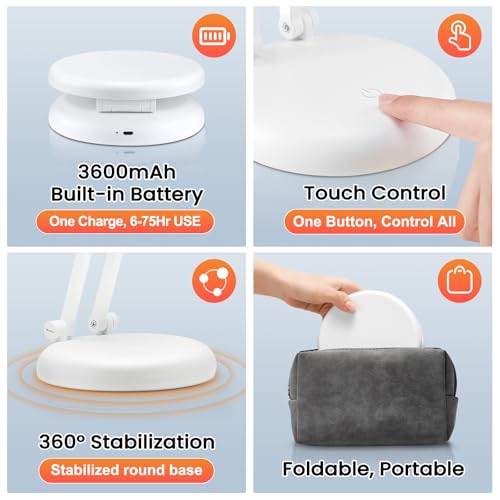 3600mAh
Built-in Battery

One Charge, 6-75Hr USE

Touch Control

One Button, Control All

360° Stabilization

Stabilized round base

Foldable, Portable