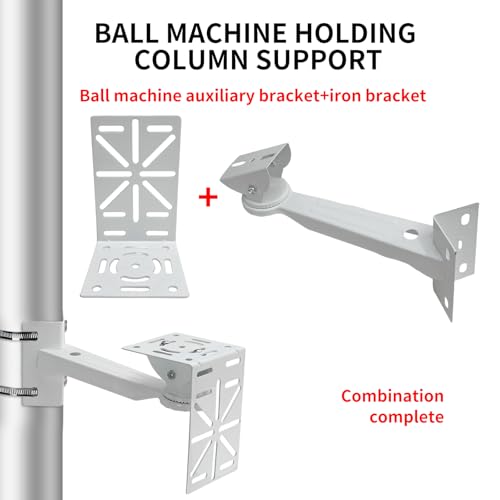 BALL MACHINE HOLDING COLUMN SUPPORT

Ball machine auxiliary bracket+iron bracket

+

Combination complete