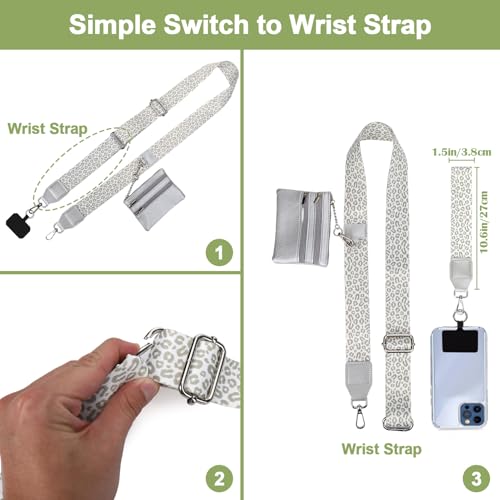 Simple Switch to Wrist Strap

Wrist Strap

1

2

1.5in/3.8cm

10.6in/27cm

Wrist Strap

3