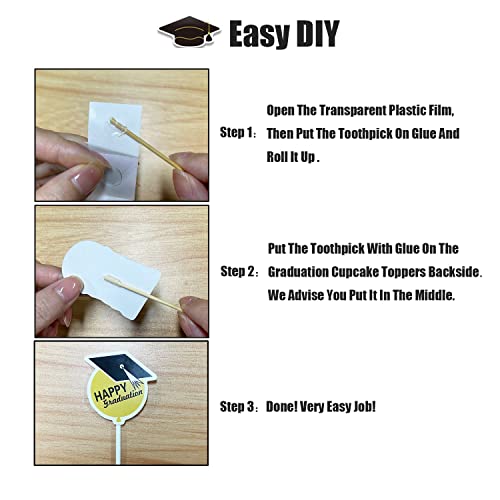 Easy DIY

Step 1： Open The Transparent Plastic Film, Then Put The Toothpick On Glue And Roll It Up .

Step 2： Put The Toothpick With Glue On The Graduation Cupcake Toppers Backside. We Advise You Put It In The Middle.

HAPPY Graduation

Step 3： Done! Very Easy Job!