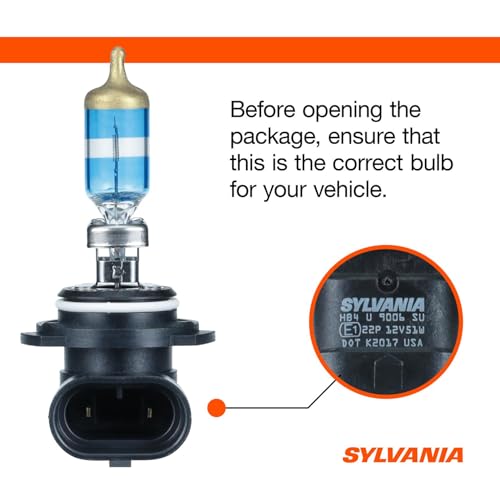 Before opening the package, ensure that this is the correct bulb for your vehicle.

SYLVANIA
HB4 U 9006 SU
E1 22P 12V51W
DOT K2017 USA

SYLVANIA