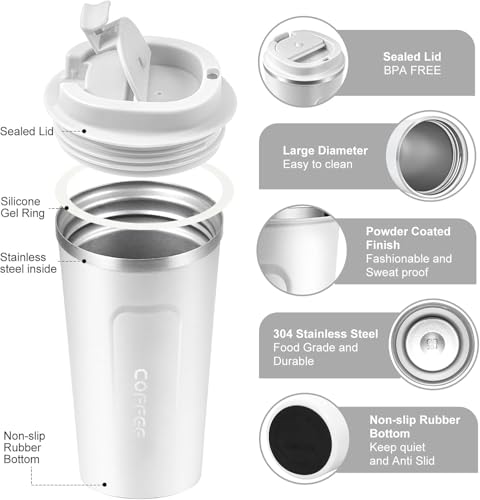 Sealed Lid

Silicone Gel Ring

Stainless steel inside

COFFEE

Non-slip Rubber Bottom

Sealed Lid
BPA FREE

Large Diameter
Easy to clean

Powder Coated Finish
Fashionable and Sweat proof

304 Stainless Steel
Food Grade and Durable

Non-slip Rubber Bottom
Keep quiet and Anti Slid