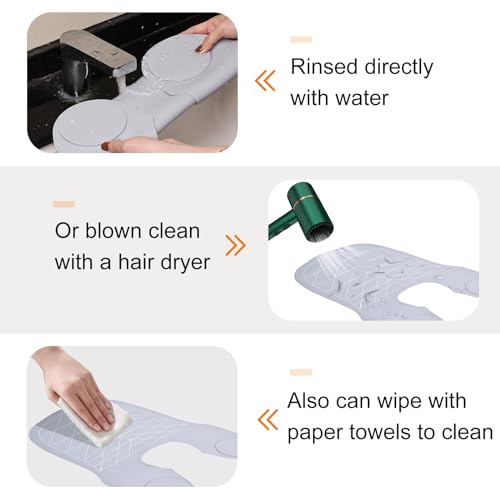 Rinsed directly with water

Or blown clean with a hair dryer

Also can wipe with paper towels to clean