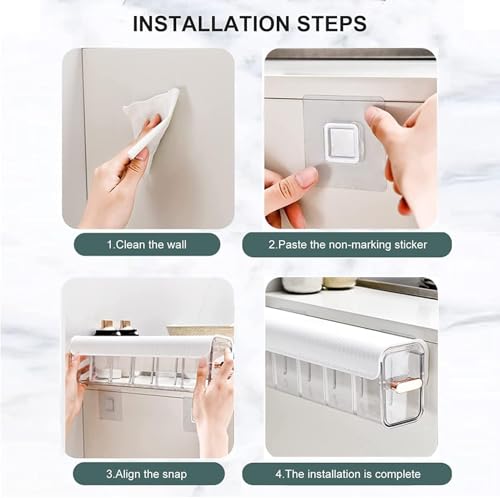 INSTALLATION STEPS

1.Clean the wall

2.Paste the non-marking sticker

3.Align the snap

4.The installation is complete