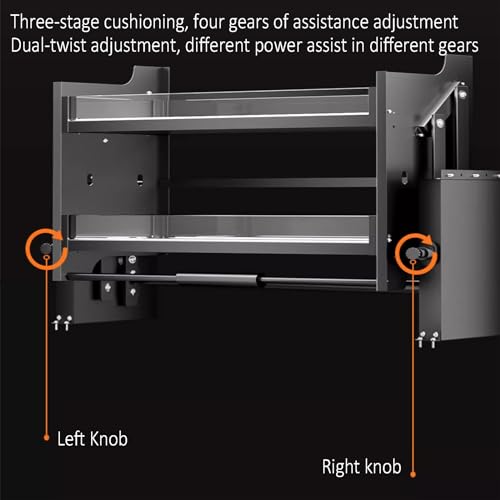 Three-stage cushioning, four gears of assistance adjustment
Dual-twist adjustment, different power assist in different gears

Left Knob

Right knob